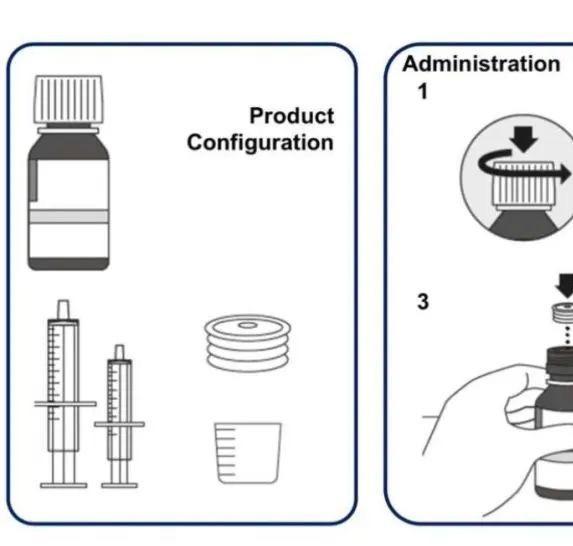 Product Configuration

Administration
1

3